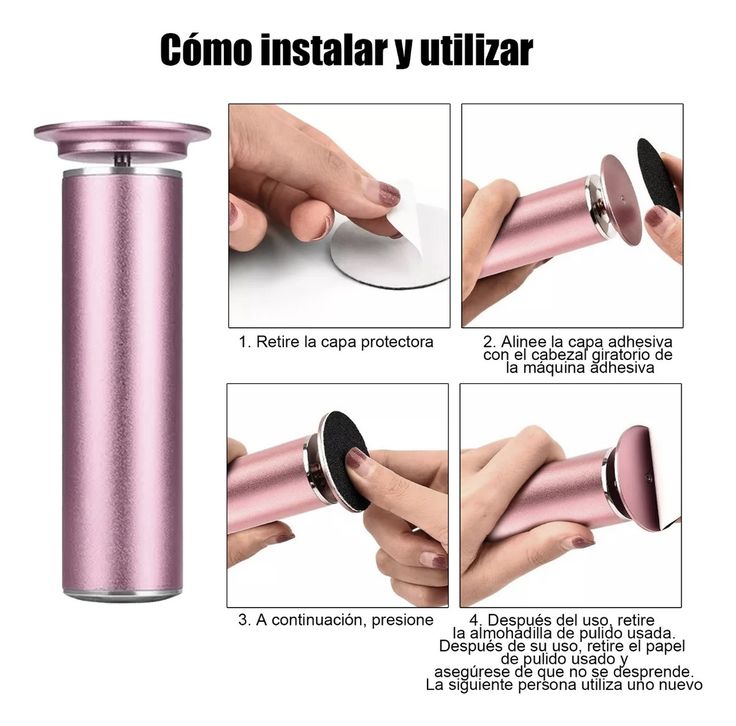 Cómo instalar y utilizar

1. Retire la capa protectora

2. Alinee la capa adhesiva con el cabezal giratorio de la máquina adhesiva

3. A continuación, presione

4. Después del uso, retire la almohadilla de pulido usada. Después de su uso, retire el papel de pulido usado y asegúrese de que no se desprende. La siguiente persona utiliza uno nuevo